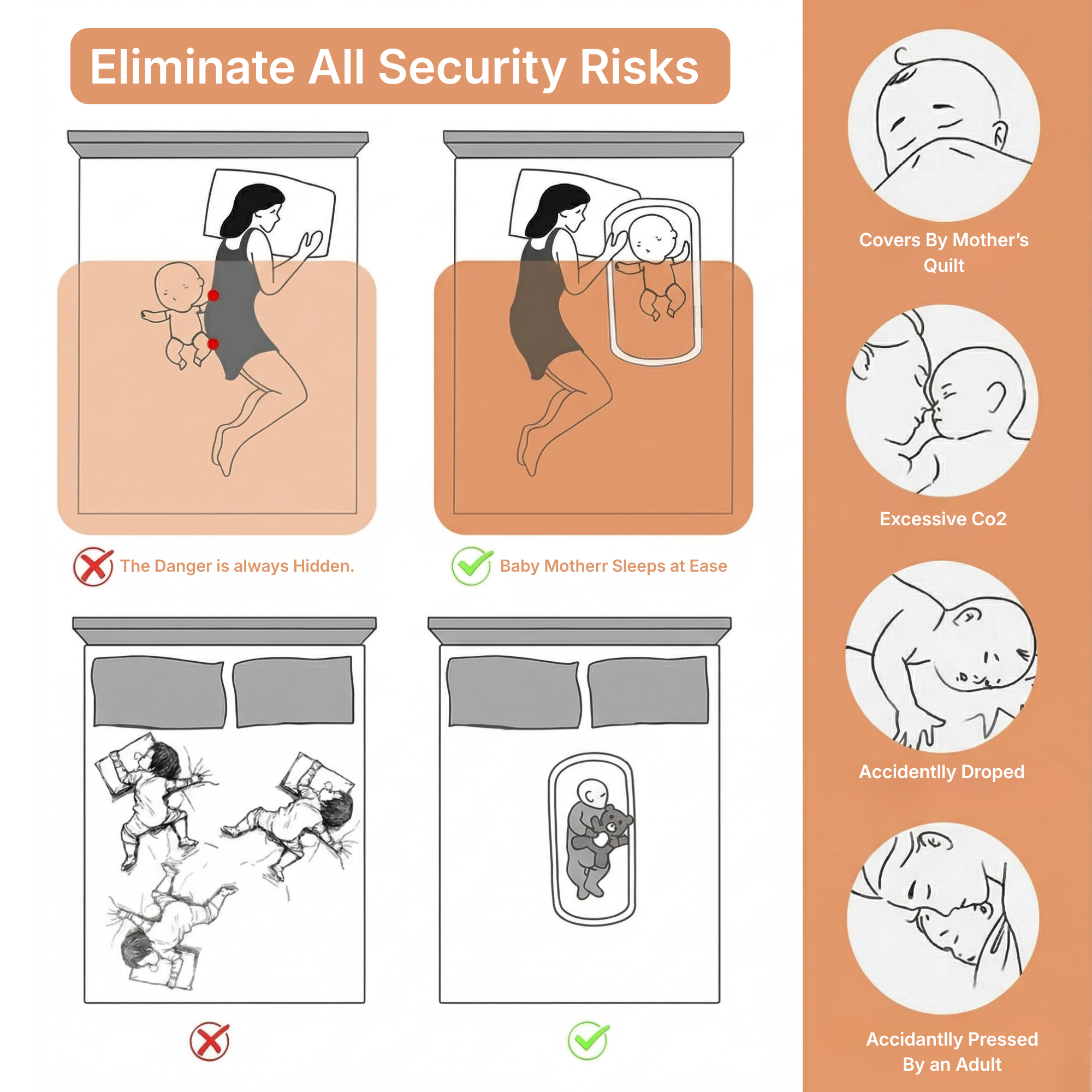 Eliminate All Security Risks

The Danger is always Hidden.

Baby Motherr Sleeps at Ease

Covers By Mother's Quilt

Excessive Co2

Accidentlly Droped

Accidantlly Pressed By an Adult